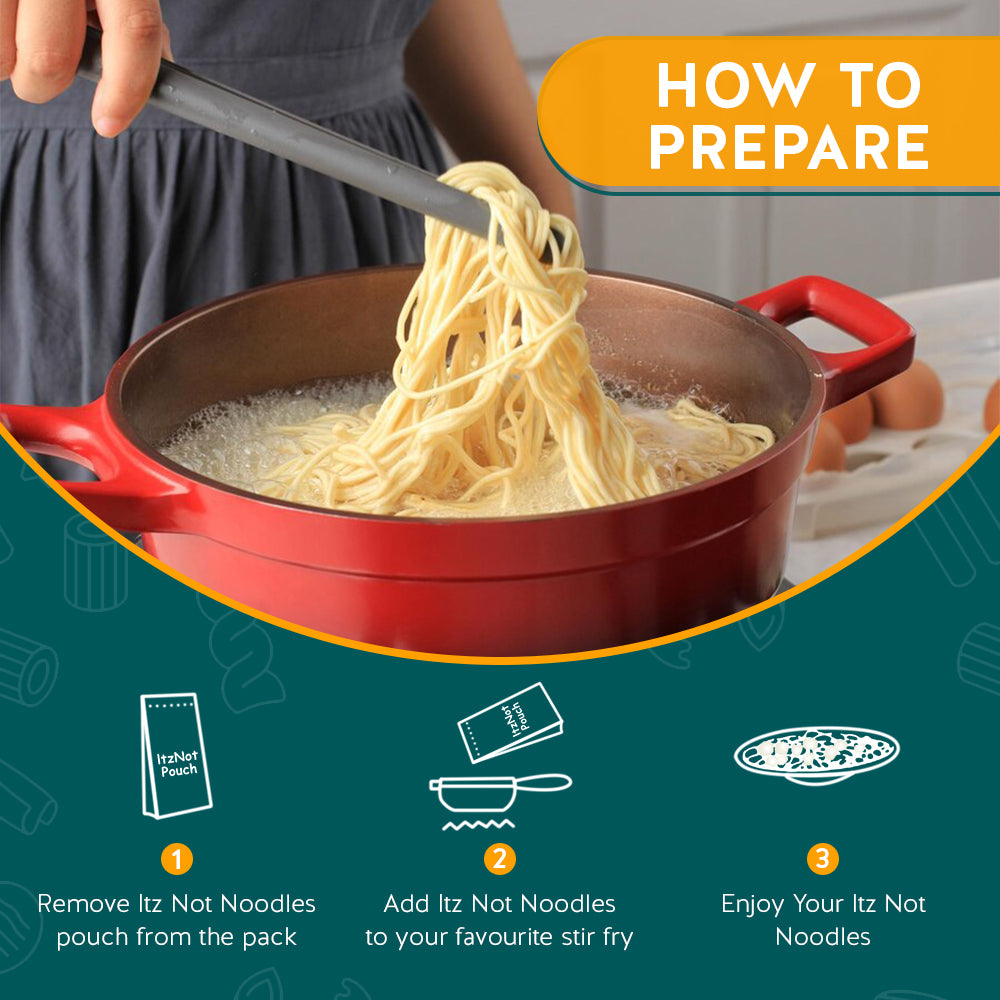 HOW TO PREPARE

ItzNot Pouch

1

Remove Itz Not Noodles pouch from the pack

ItzNot Pouch

2

Add Itz Not Noodles to your favourite stir fry

3

Enjoy Your Itz Not Noodles